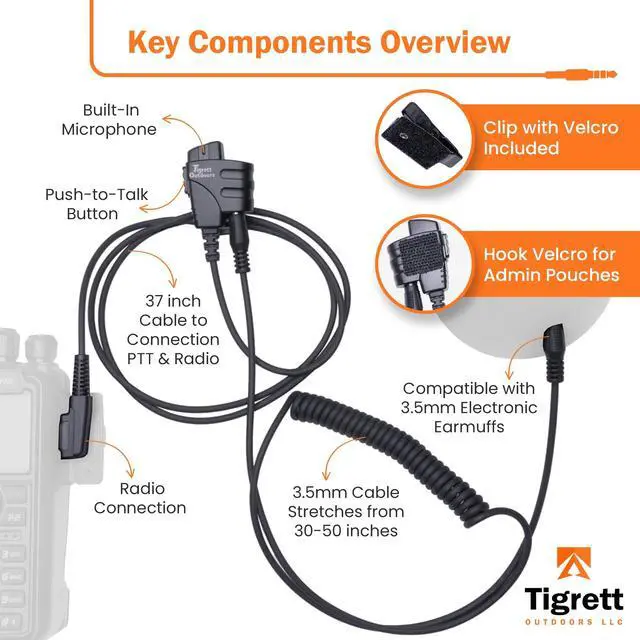 Key Components Overview

Built-In Microphone

Tigrett Outdoors

Push-to-Talk Button

Clip with Velcro Included

Hook Velcro for Admin Pouches

37 inch Cable to Connection PTT & Radio

Compatible with 3.5mm Electronic Earmuffs

Radio Connection

3.5mm Cable Stretches from 30-50 inches

Tigrett
OUTDOORS LLC