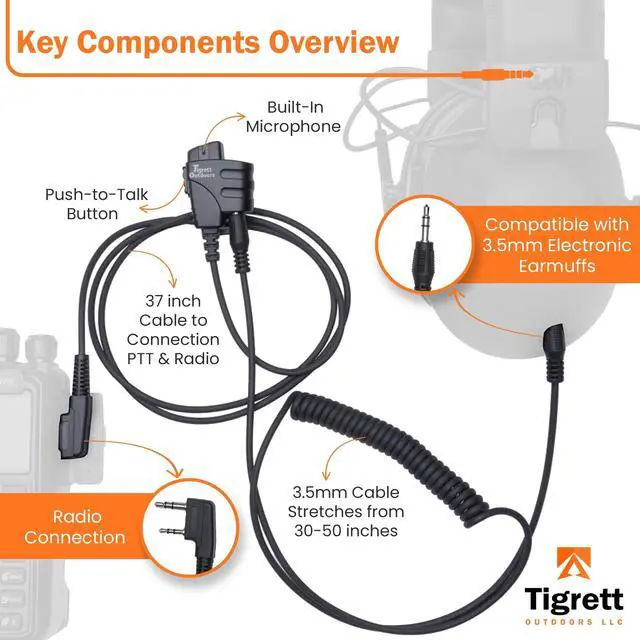 Key Components Overview

Built-In Microphone

Tigrett Outdoors

Push-to-Talk Button

Compatible with 3.5mm Electronic Earmuffs

37 inch Cable to Connection PTT & Radio

3.5mm Cable Stretches from 30-50 inches

Radio Connection

Tigrett
OUTDOORS LLC