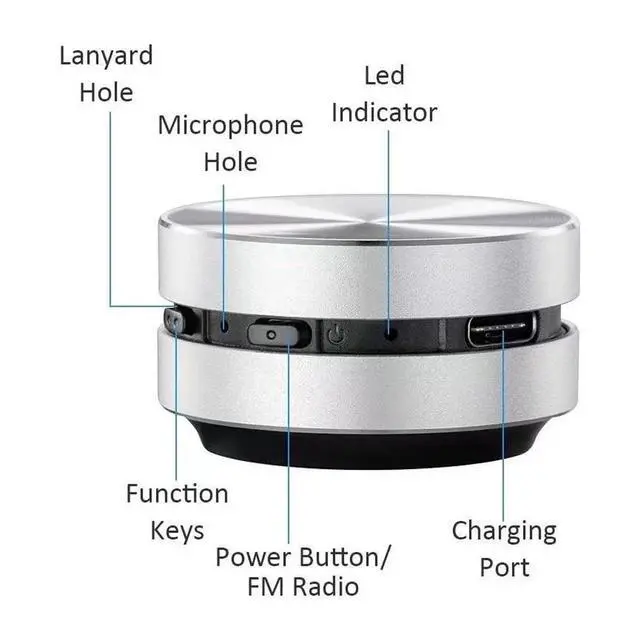 Lanyard Hole

Microphone Hole

Led Indicator

Function Keys

Power Button/ FM Radio

Charging Port