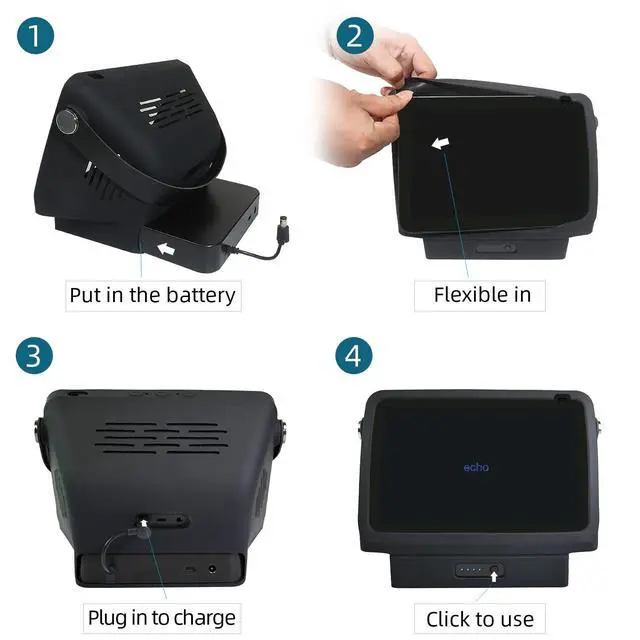 1

Put in the battery

2

Flexible in

3

Plug in to charge

4

echo

Click to use