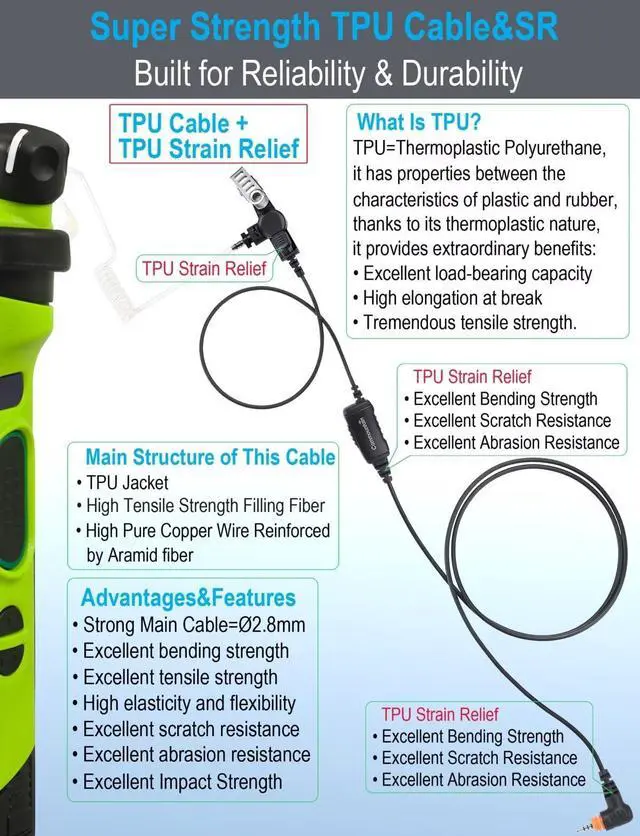 Super Strength TPU Cable&SR
Built for Reliability & Durability

TPU Cable + TPU Strain Relief

What Is TPU?
TPU=Thermoplastic Polyurethane, it has properties between the characteristics of plastic and rubber, thanks to its thermoplastic nature, it provides extraordinary benefits:
• Excellent load-bearing capacity
• High elongation at break
• Tremendous tensile strength.

TPU Strain Relief

TPU Strain Relief
• Excellent Bending Strength
• Excellent Scratch Resistance
• Excellent Abrasion Resistance

Main Structure of This Cable
• TPU Jacket
• High Tensile Strength Filling Fiber
• High Pure Copper Wire Reinforced by Aramid fiber

Advantages&Features
• Strong Main Cable=Ø2.8mm
• Excellent bending strength
• Excellent tensile strength
• High elasticity and flexibility
• Excellent scratch resistance
• Excellent abrasion resistance
• Excellent Impact Strength

TPU Strain Relief
• Excellent Bending Strength
• Excellent Scratch Resistance
• Excellent Abrasion Resistance