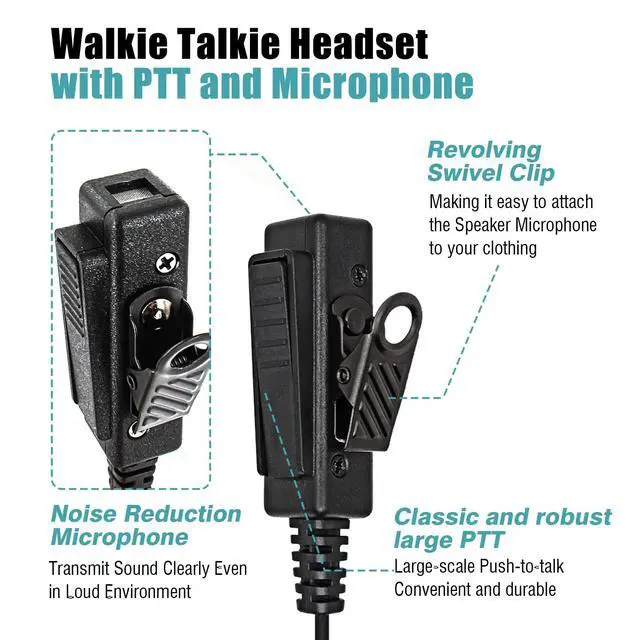 Walkie Talkie Headset
with PTT and Microphone

Revolving Swivel Clip
Making it easy to attach the Speaker Microphone to your clothing

Noise Reduction Microphone
Transmit Sound Clearly Even in Loud Environment

Classic and robust large PTT
Large-scale Push-to-talk
Convenient and durable