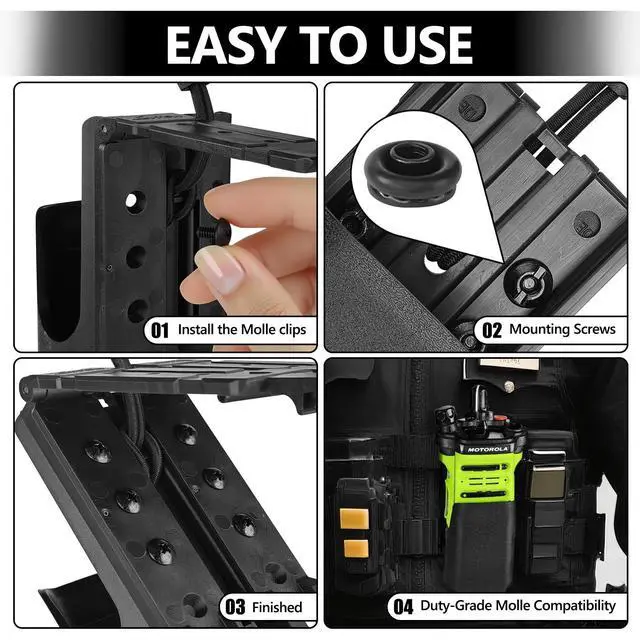 EASY TO USE

01 Install the Molle clips

02 Mounting Screws

03 Finished

MOTOROLA

04 Duty-Grade Molle Compatibility