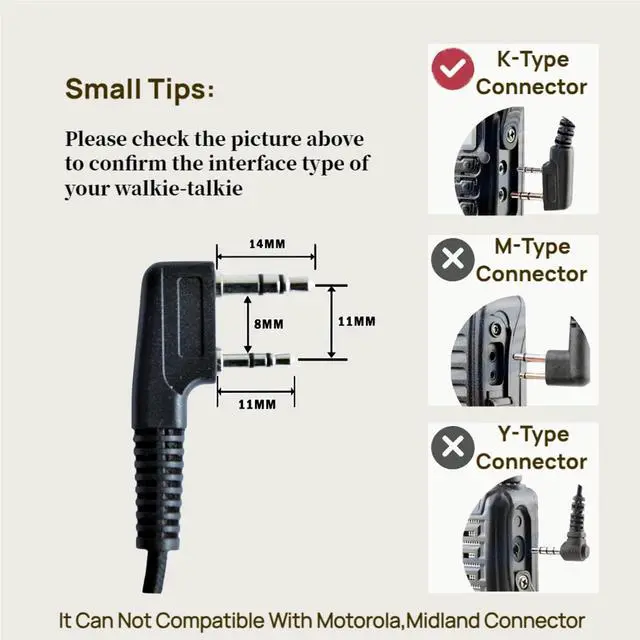 Small Tips:

Please check the picture above to confirm the interface type of your walkie-talkie

14MM

8MM

11MM

11MM

K-Type Connector

M-Type Connector

Y-Type Connector

It Can Not Compatible With Motorola,Midland Connector