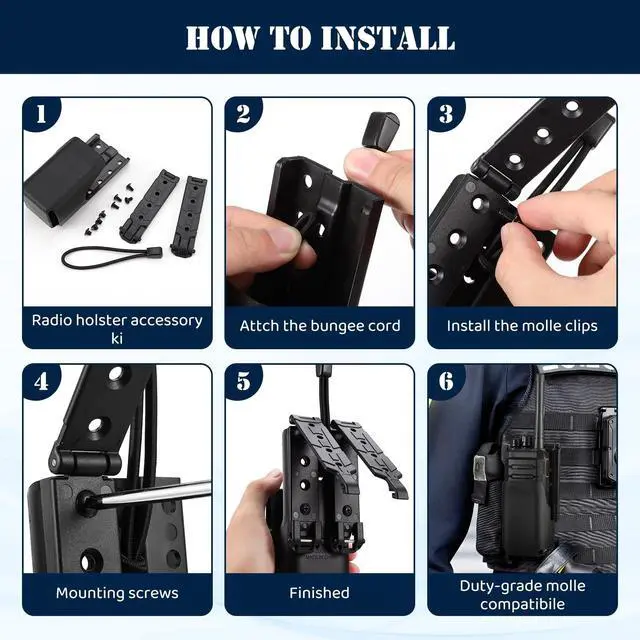 HOW TO INSTALL

1
Radio holster accessory ki

2
Attch the bungee cord

3
Install the molle clips

4
Mounting screws

5
Finished

6
Duty-grade molle compatibile