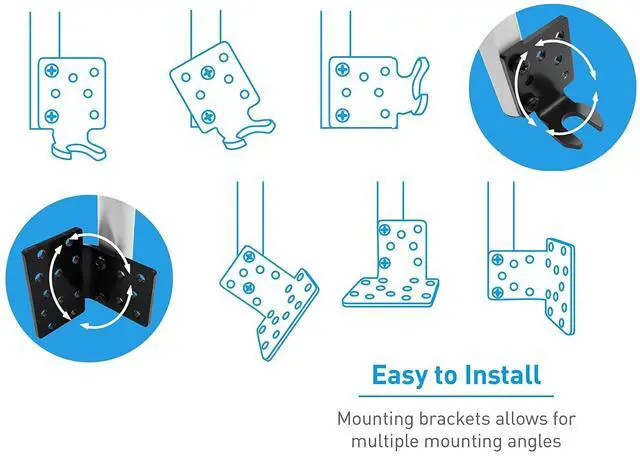 Easy to Install

Mounting brackets allows for multiple mounting angles