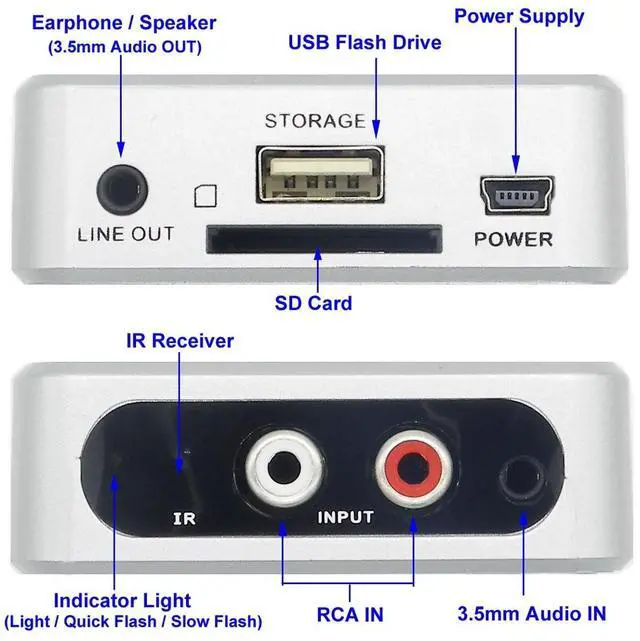 Earphone / Speaker
(3.5mm Audio OUT)

USB Flash Drive

Power Supply

STORAGE

LINE OUT

POWER

SD Card

IR Receiver

IR

INPUT

Indicator Light
(Light / Quick Flash / Slow Flash)

RCA IN

3.5mm Audio IN