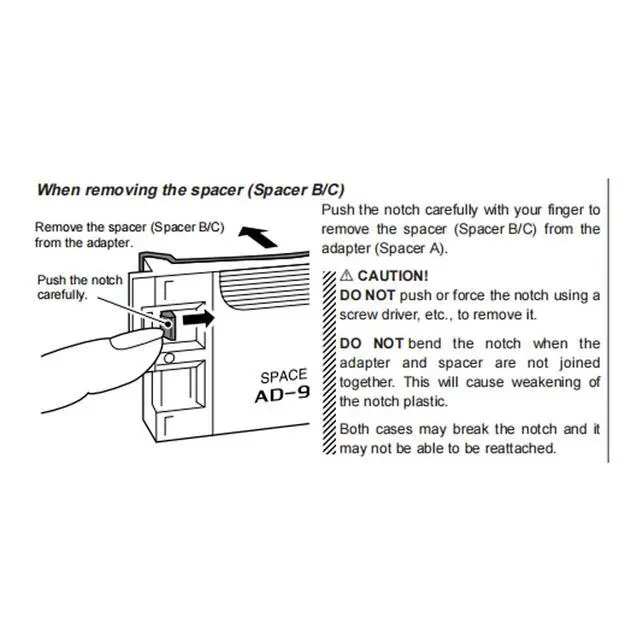 When removing the spacer (Spacer B/C)

Remove the spacer (Spacer B/C) from the adapter.

Push the notch carefully.

SPACE
AD-9

Push the notch carefully with your finger to remove the spacer (Spacer B/C) from the adapter (Spacer A).

⚠ CAUTION!
DO NOT push or force the notch using a screw driver, etc., to remove it.

DO NOT bend the notch when the adapter and spacer are not joined together. This will cause weakening of the notch plastic.

Both cases may break the notch and it may not be able to be reattached.