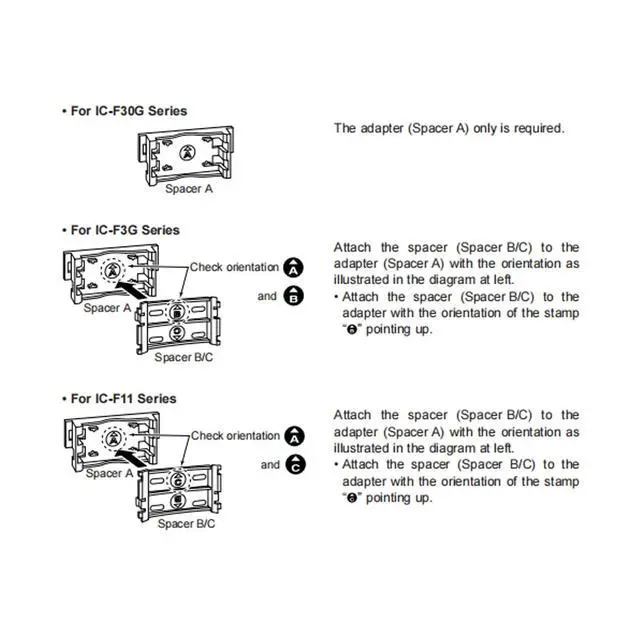 • For IC-F30G Series

Spacer A

The adapter (Spacer A) only is required.

• For IC-F3G Series

Check orientation A and B

Spacer A

Spacer B/C

Attach the spacer (Spacer B/C) to the adapter (Spacer A) with the orientation as illustrated in the diagram at left.

• Attach the spacer (Spacer B/C) to the adapter with the orientation of the stamp "B" pointing up.

• For IC-F11 Series

Check orientation A and C

Spacer A

Spacer B/C

Attach the spacer (Spacer B/C) to the adapter (Spacer A) with the orientation as illustrated in the diagram at left.

• Attach the spacer (Spacer B/C) to the adapter with the orientation of the stamp "C" pointing up.