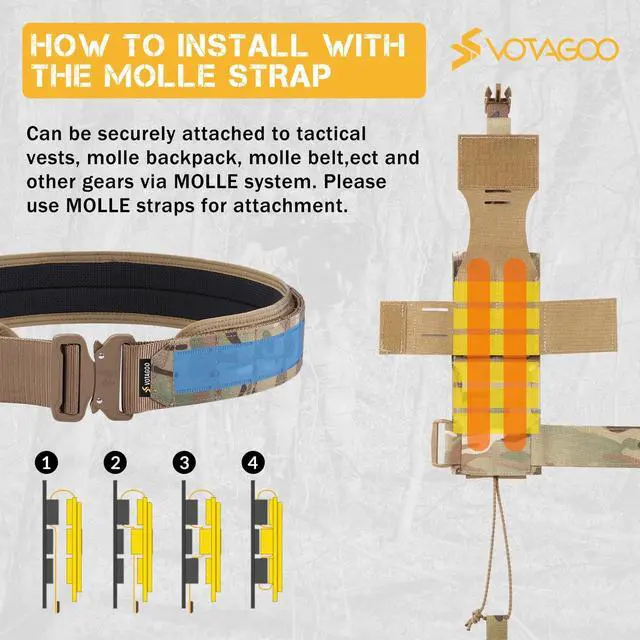 HOW TO INSTALL WITH THE MOLLE STRAP

VOTAGOO

Can be securely attached to tactical vests, molle backpack, molle belt,ect and other gears via MOLLE system. Please use MOLLE straps for attachment.

VOTAGOO

1 2 3 4