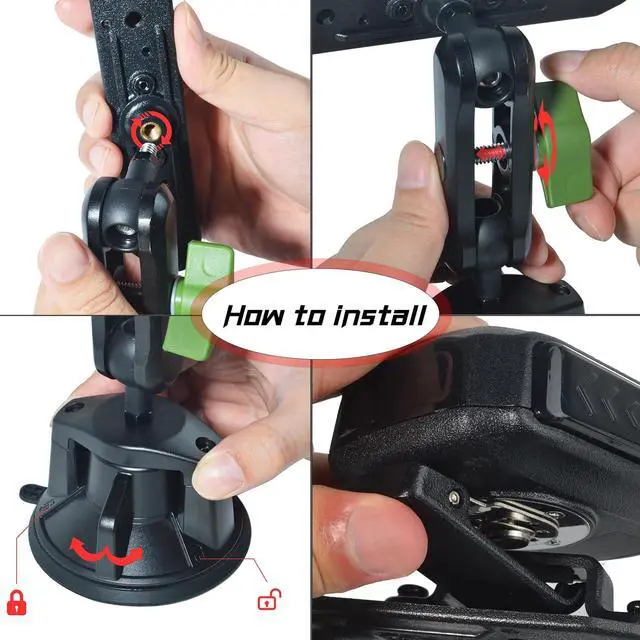 How to install