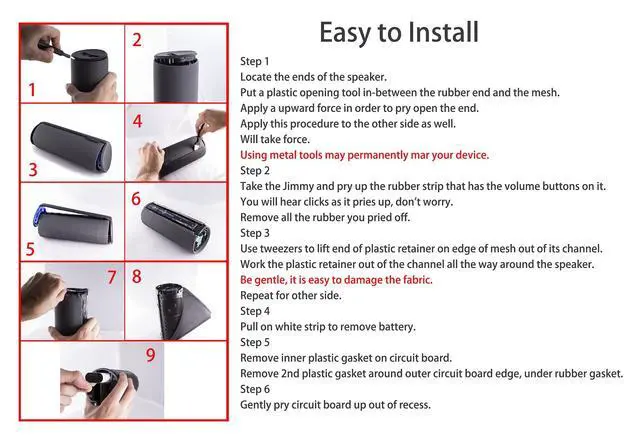 1

2

3

4

5

6

7

8

9

Easy to Install

Step 1
Locate the ends of the speaker.
Put a plastic opening tool in-between the rubber end and the mesh.
Apply a upward force in order to pry open the end.
Apply this procedure to the other side as well.
Will take force.
Using metal tools may permanently mar your device.
Step 2
Take the Jimmy and pry up the rubber strip that has the volume buttons on it.
You will hear clicks as it pries up, don't worry.
Remove all the rubber you pried off.
Step 3
Use tweezers to lift end of plastic retainer on edge of mesh out of its channel.
Work the plastic retainer out of the channel all the way around the speaker.
Be gentle, it is easy to damage the fabric.
Repeat for other side.
Step 4
Pull on white strip to remove battery.
Step 5
Remove inner plastic gasket on circuit board.
Remove 2nd plastic gasket around outer circuit board edge, under rubber gasket.
Step 6
Gently pry circuit board up out of recess.