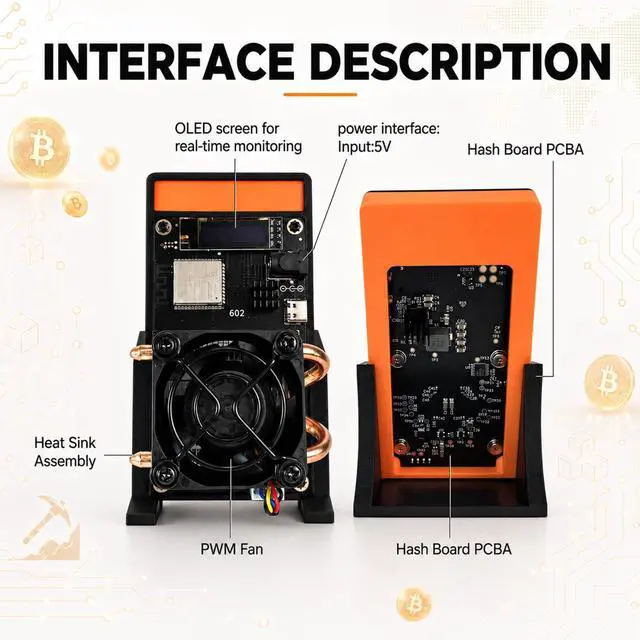 INTERFACE DESCRIPTION

OLED screen for real-time monitoring

power interface: Input:5V

Hash Board PCBA

602

Heat Sink Assembly

PWM Fan

Hash Board PCBA