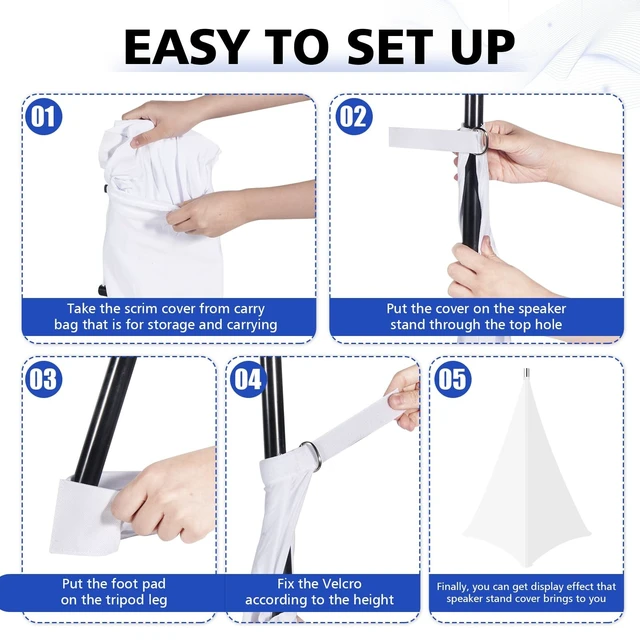 EASY TO SET UP

01
Take the scrim cover from carry bag that is for storage and carrying

02
Put the cover on the speaker stand through the top hole

03
Put the foot pad on the tripod leg

04
Fix the Velcro according to the height

05
Finally, you can get display effect that speaker stand cover brings to you