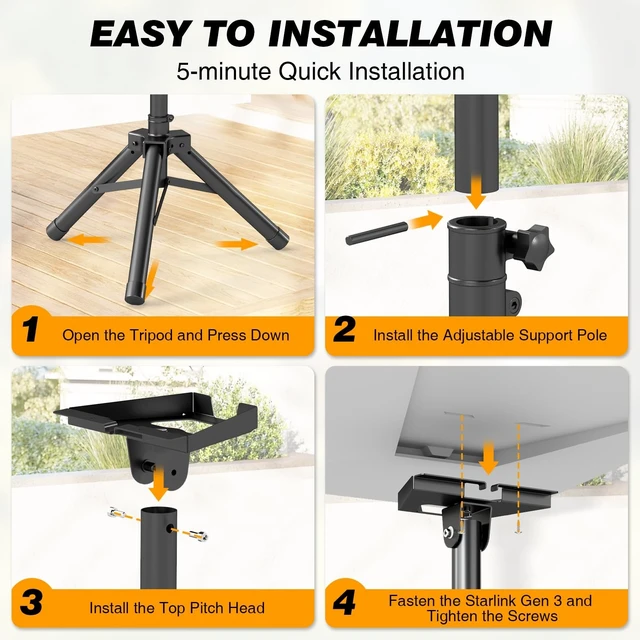 EASY TO INSTALLATION
5-minute Quick Installation

1 Open the Tripod and Press Down

2 Install the Adjustable Support Pole

3 Install the Top Pitch Head

4 Fasten the Starlink Gen 3 and Tighten the Screws