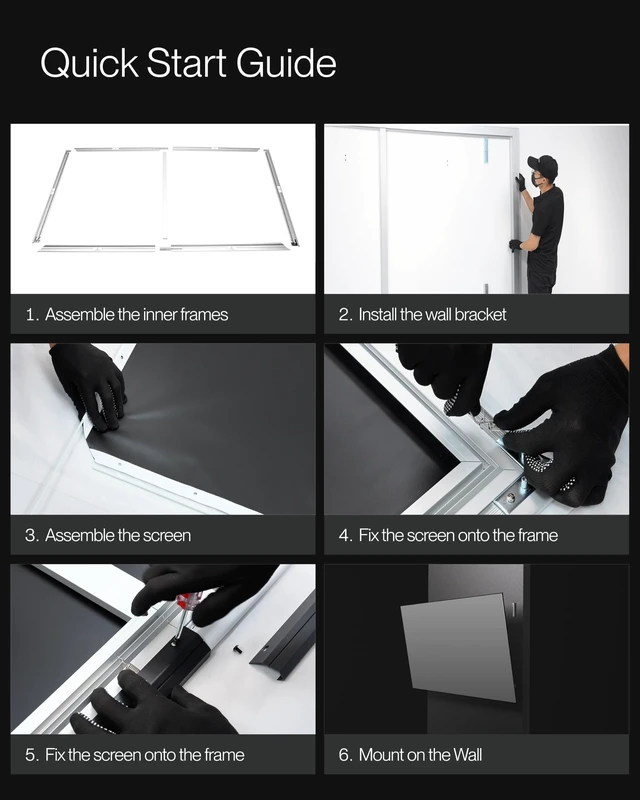 Quick Start Guide

1. Assemble the inner frames

2. Install the wall bracket

3. Assemble the screen

4. Fix the screen onto the frame

5. Fix the screen onto the frame

6. Mount on the Wall