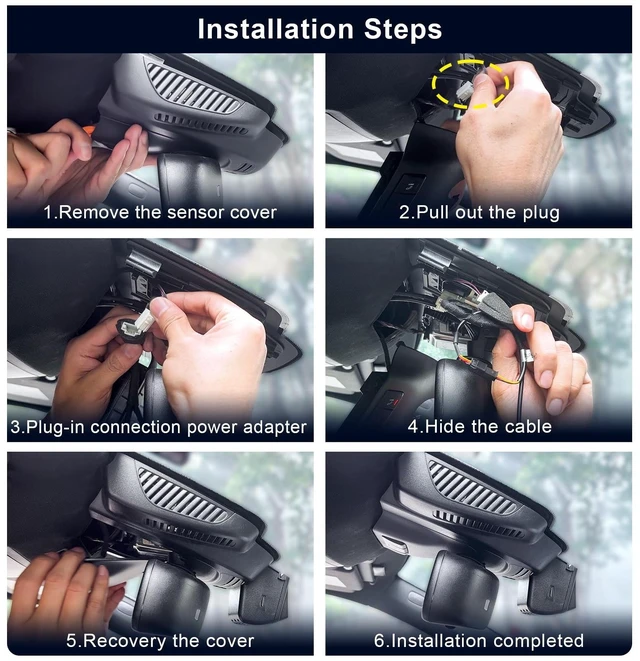 Installation Steps

1.Remove the sensor cover

2.Pull out the plug

3.Plug-in connection power adapter

4.Hide the cable

5.Recovery the cover

6.Installation completed