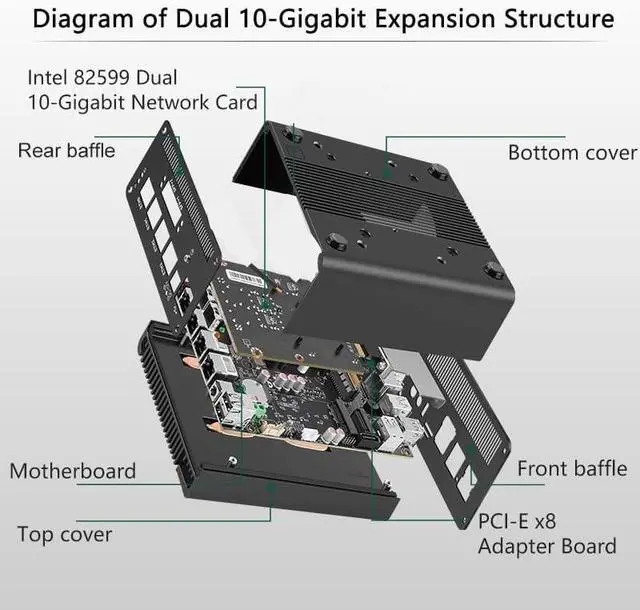 Diagram of Dual 10-Gigabit Expansion Structure

Intel 82599 Dual 10-Gigabit Network Card

Rear baffle

Bottom cover

Motherboard

Front baffle

Top cover

PCI-E x8 Adapter Board