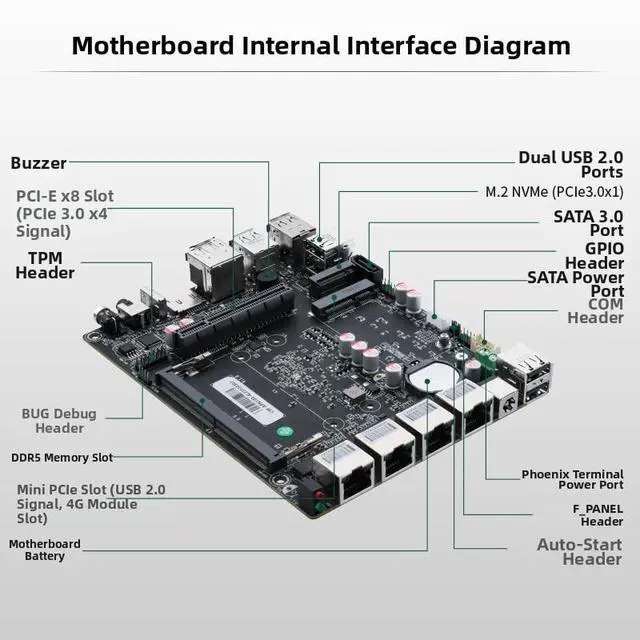 Motherboard Internal Interface Diagram

Buzzer

PCI-E x8 Slot (PCIe 3.0 x4 Signal)

TPM Header

BUG Debug Header

DDR5 Memory Slot

Mini PCIe Slot (USB 2.0 Signal, 4G Module Slot)

Motherboard Battery

Dual USB 2.0 Ports

M.2 NVMe (PCIe3.0x1)

SATA 3.0 Port

GPIO Header

SATA Power Port

COM Header

Phoenix Terminal Power Port

F_PANEL Header

Auto-Start Header