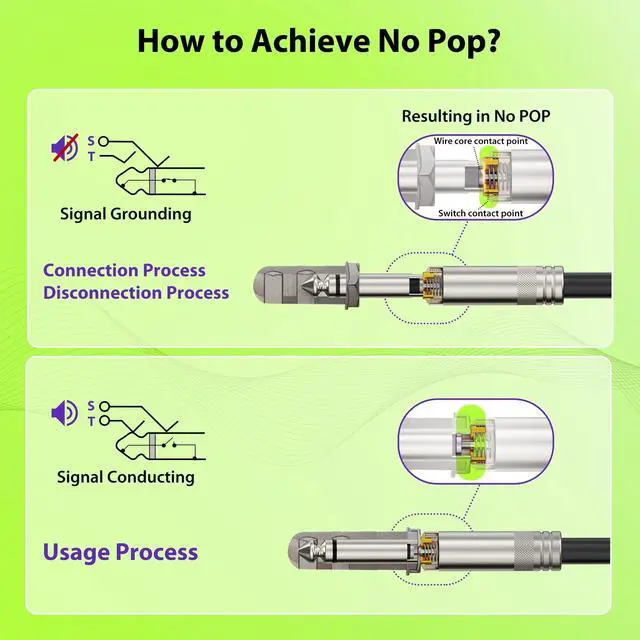 How to Achieve No Pop?

S
T

Signal Grounding

Resulting in No POP

Wire core contact point

Switch contact point

Connection Process
Disconnection Process

S
T

Signal Conducting

Usage Process