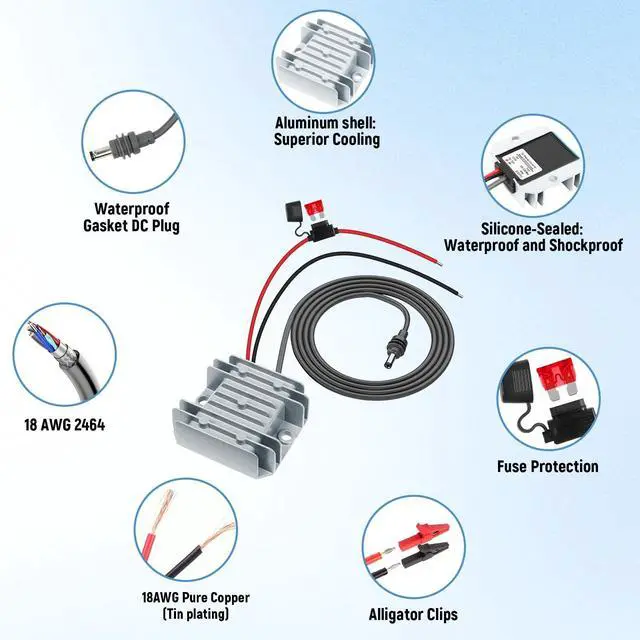 Aluminum shell: Superior Cooling

Waterproof Gasket DC Plug

Silicone-Sealed: Waterproof and Shockproof

18 AWG 2464

Fuse Protection

18AWG Pure Copper (Tin plating)

Alligator Clips