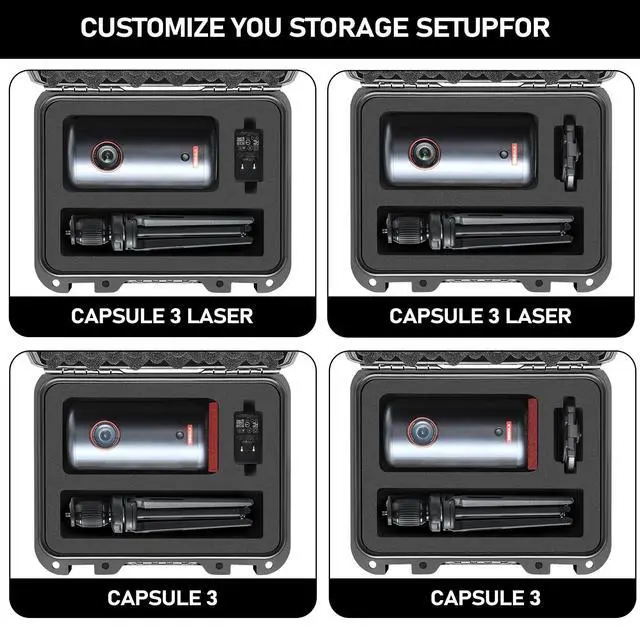 CUSTOMIZE YOU STORAGE SETUPFOR

CAPSULE 3 LASER

CAPSULE 3 LASER

CAPSULE 3

CAPSULE 3