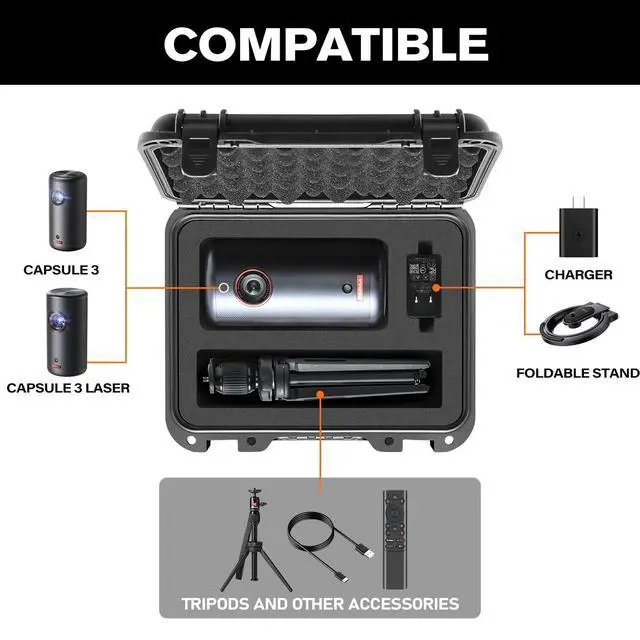 COMPATIBLE

CAPSULE 3

CAPSULE 3 LASER

CHARGER

FOLDABLE STAND

TRIPODS AND OTHER ACCESSORIES