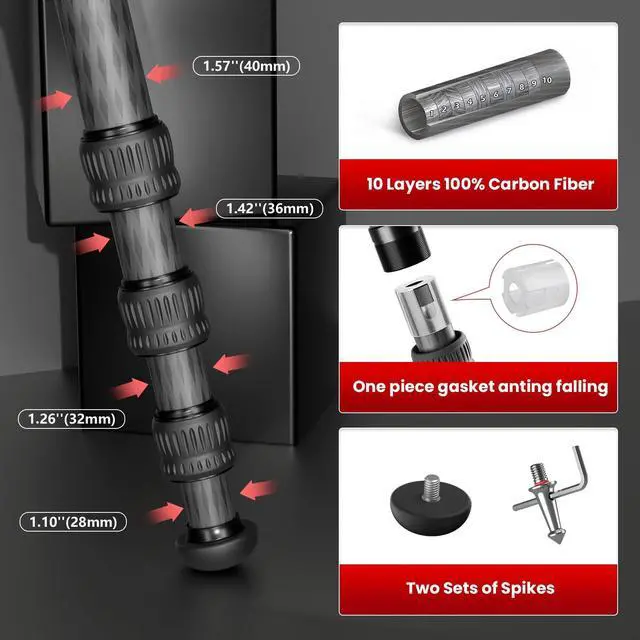 1.57''(40mm)

1.42''(36mm)

1.26''(32mm)

1.10''(28mm)

1 2 3 4 5 6 7 8 9 10

10 Layers 100% Carbon Fiber

One piece gasket anting falling

Two Sets of Spikes