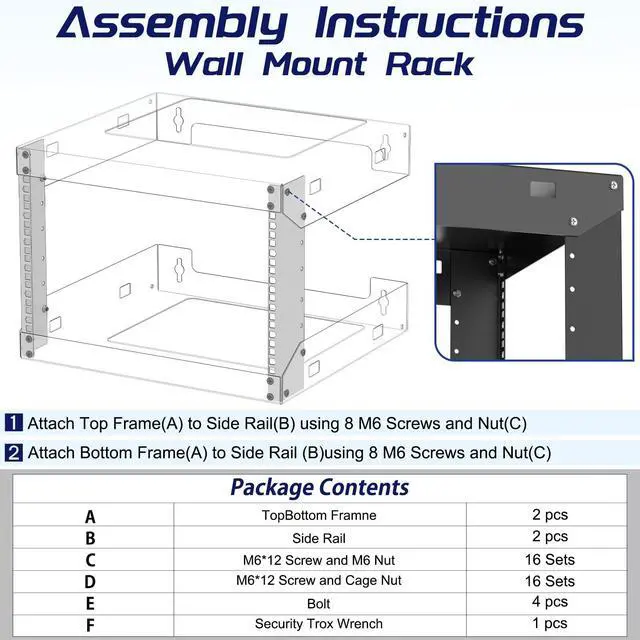 Assembly Instructions
Wall Mount Rack

1 Attach Top Frame(A) to Side Rail(B) using 8 M6 Screws and Nut(C)

2 Attach Bottom Frame(A) to Side Rail (B)using 8 M6 Screws and Nut(C)

Package Contents

| | | |
|---|---|---|
| A | TopBottom Framne | 2 pcs |
| B | Side Rail | 2 pcs |
| C | M6*12 Screw and M6 Nut | 16 Sets |
| D | M6*12 Screw and Cage Nut | 16 Sets |
| E | Bolt | 4 pcs |
| F | Security Trox Wrench | 1 pcs |