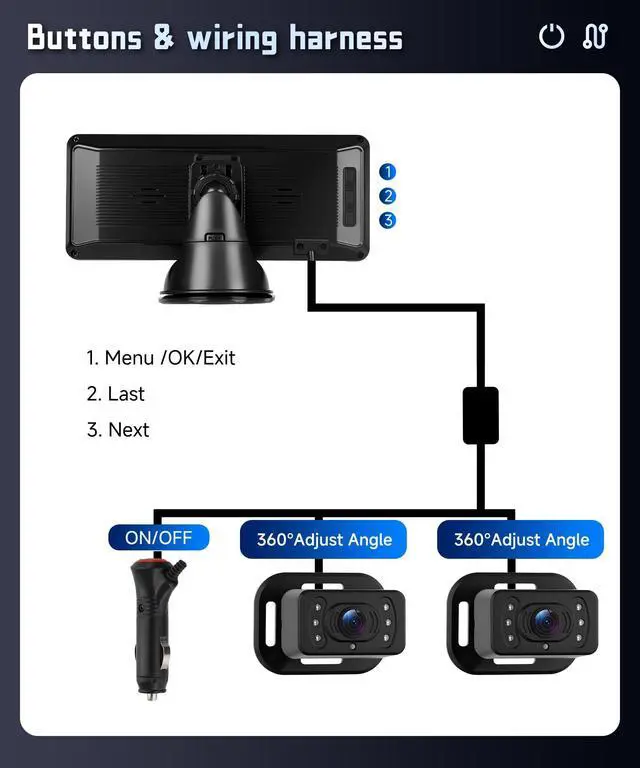 Buttons & wiring harness

1
2
3

1. Menu /OK/Exit
2. Last
3. Next

ON/OFF
360°Adjust Angle
360°Adjust Angle