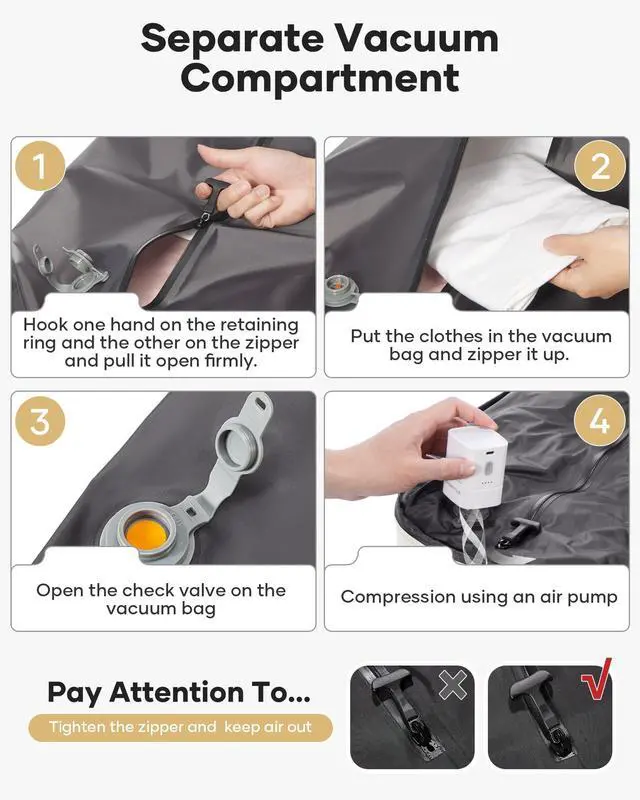 Separate Vacuum Compartment

1

Hook one hand on the retaining ring and the other on the zipper and pull it open firmly.

2

Put the clothes in the vacuum bag and zipper it up.

3

Open the check valve on the vacuum bag

4

Compression using an air pump

Pay Attention To...

Tighten the zipper and keep air out