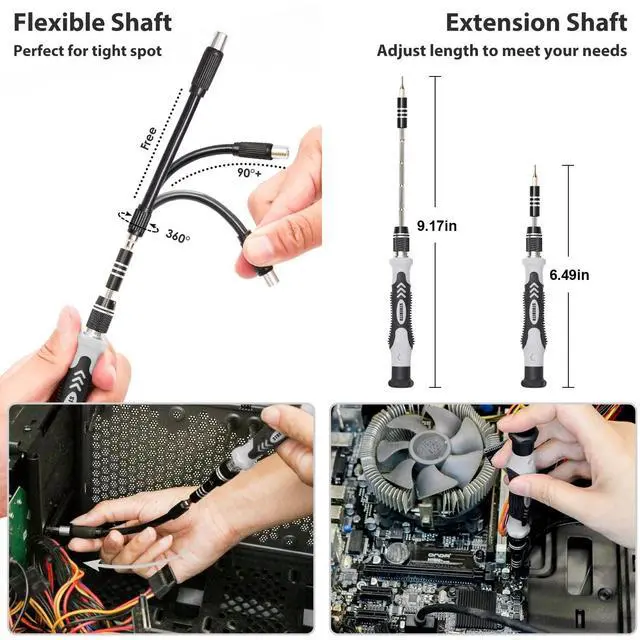 Flexible Shaft
Perfect for tight spot

Free
90°+
360°

Extension Shaft
Adjust length to meet your needs

9.17in
6.49in