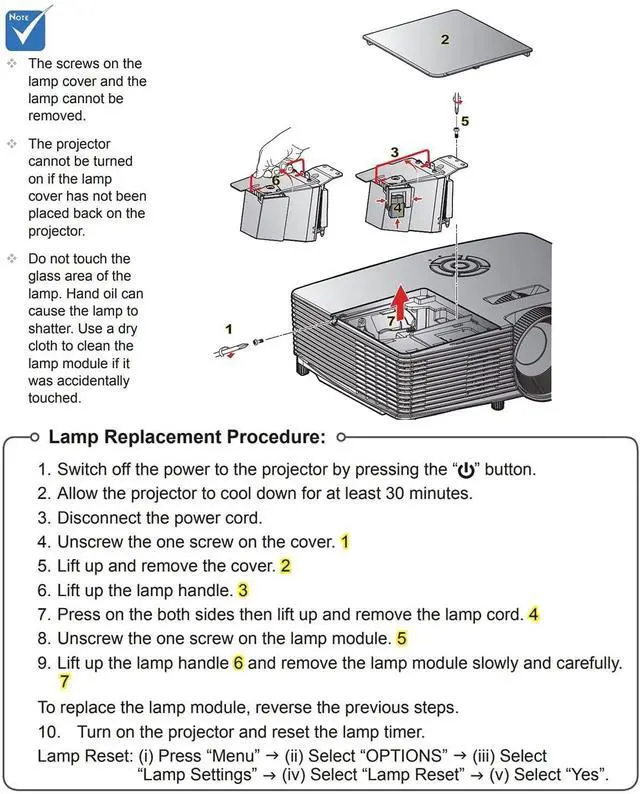 Note

The screws on the lamp cover and the lamp cannot be removed.

The projector cannot be turned on if the lamp cover has not been placed back on the projector.

Do not touch the glass area of the lamp. Hand oil can cause the lamp to shatter. Use a dry cloth to clean the lamp module if it was accidentally touched.

2

5

3

6

4

7

1

Lamp Replacement Procedure:

1. Switch off the power to the projector by pressing the "⏻" button.
2. Allow the projector to cool down for at least 30 minutes.
3. Disconnect the power cord.
4. Unscrew the one screw on the cover. 1
5. Lift up and remove the cover. 2
6. Lift up the lamp handle. 3
7. Press on the both sides then lift up and remove the lamp cord. 4
8. Unscrew the one screw on the lamp module. 5
9. Lift up the lamp handle 6 and remove the lamp module slowly and carefully. 7

To replace the lamp module, reverse the previous steps.

10. Turn on the projector and reset the lamp timer.

Lamp Reset: (i) Press "Menu" → (ii) Select "OPTIONS" → (iii) Select "Lamp Settings" → (iv) Select "Lamp Reset" → (v) Select "Yes".