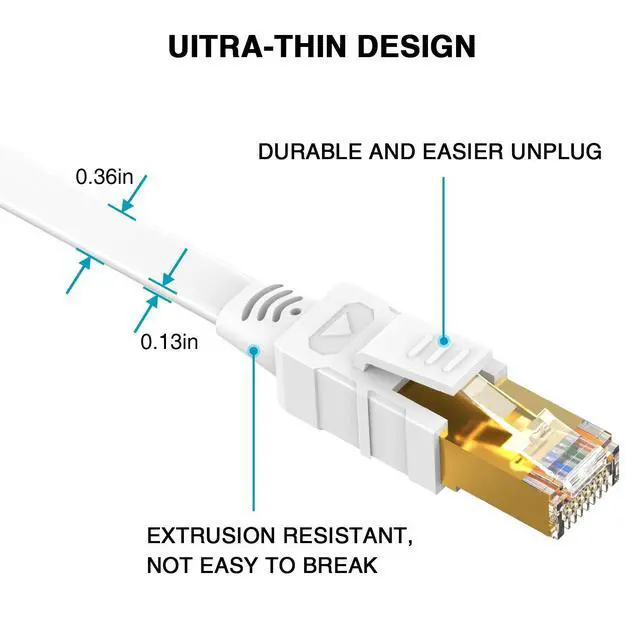 UITRA-THIN DESIGN

DURABLE AND EASIER UNPLUG

0.36in

0.13in

EXTRUSION RESISTANT, NOT EASY TO BREAK