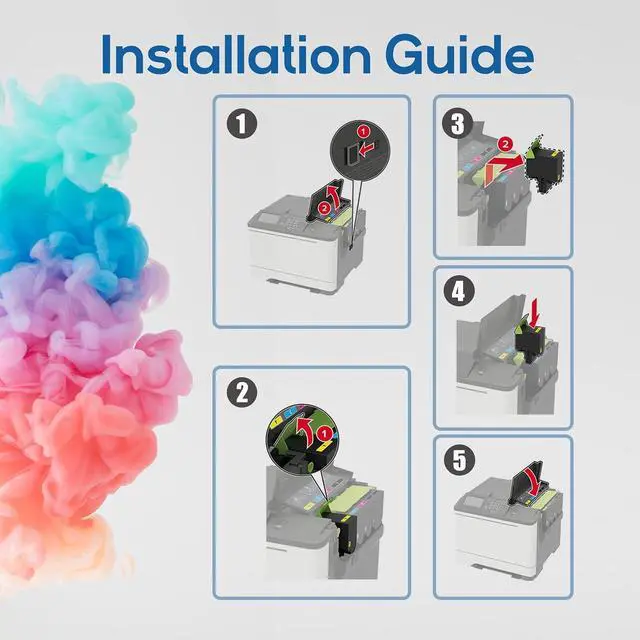 Installation Guide

1

1

2

3

2

4

2

1

5