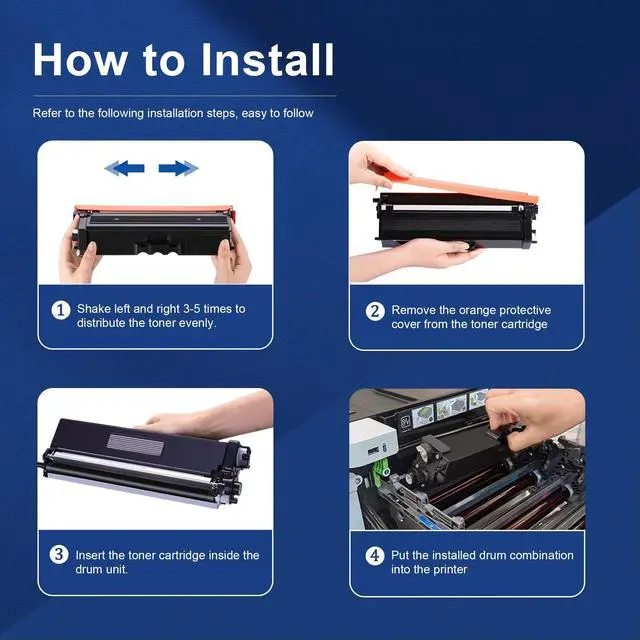 How to Install

Refer to the following installation steps, easy to follow

1 Shake left and right 3-5 times to distribute the toner evenly.

2 Remove the orange protective cover from the toner cartridge

3 Insert the toner cartridge inside the drum unit.

4 Put the installed drum combination into the printer