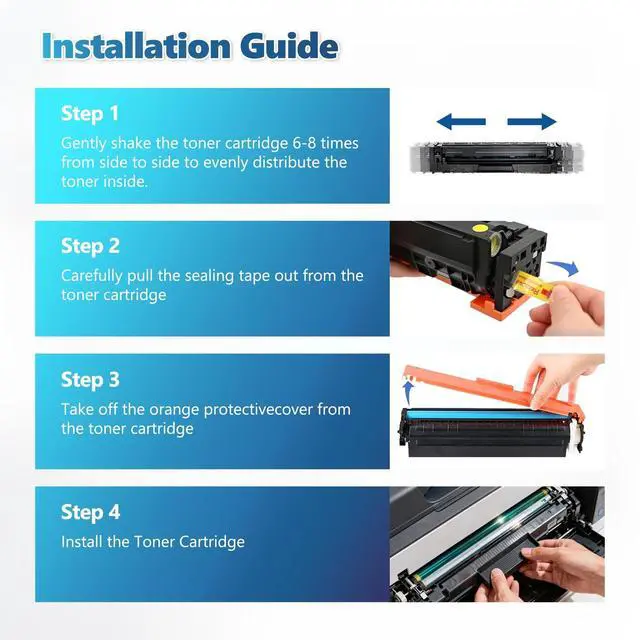 Installation Guide

Step 1

Gently shake the toner cartridge 6-8 times from side to side to evenly distribute the toner inside.

Step 2

Carefully pull the sealing tape out from the toner cartridge

Step 3

Take off the orange protectivecover from the toner cartridge

Step 4

Install the Toner Cartridge