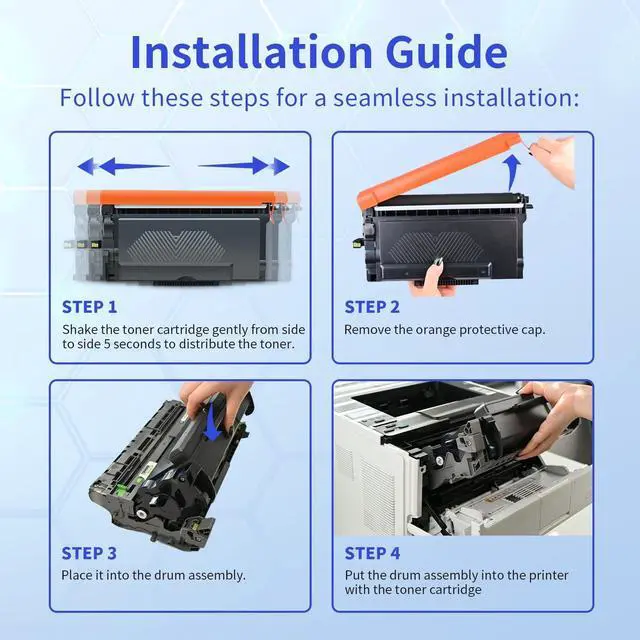 Installation Guide

Follow these steps for a seamless installation:

STEP 1

Shake the toner cartridge gently from side to side 5 seconds to distribute the toner.

STEP 2

Remove the orange protective cap.

STEP 3

Place it into the drum assembly.

STEP 4

Put the drum assembly into the printer with the toner cartridge