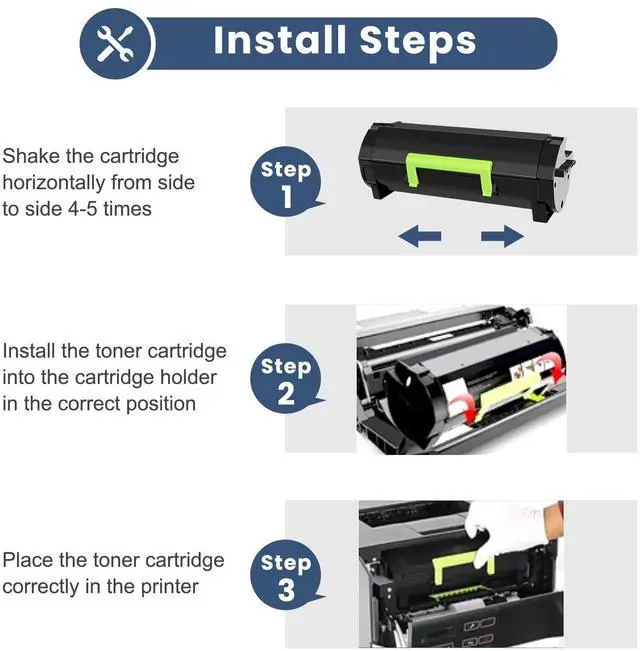 Install Steps

Shake the cartridge horizontally from side to side 4-5 times

Step 1

Install the toner cartridge into the cartridge holder in the correct position

Step 2

Place the toner cartridge correctly in the printer

Step 3