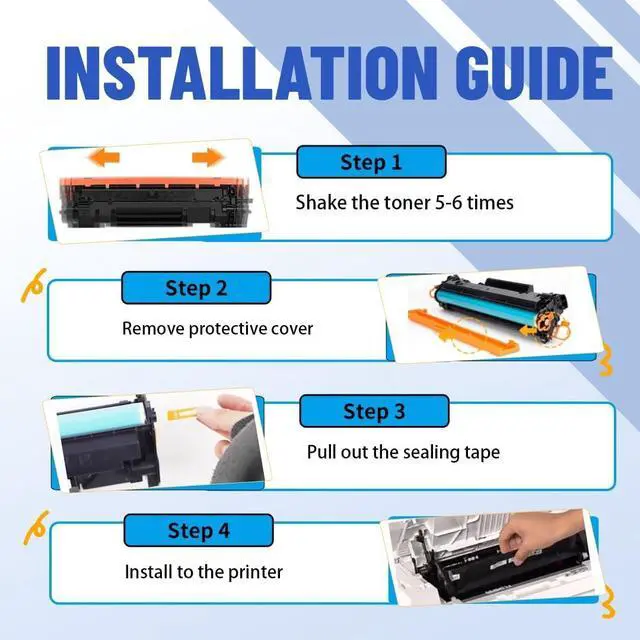 INSTALLATION GUIDE

Step 1
Shake the toner 5-6 times

Step 2
Remove protective cover

Step 3
Pull out the sealing tape

Step 4
Install to the printer