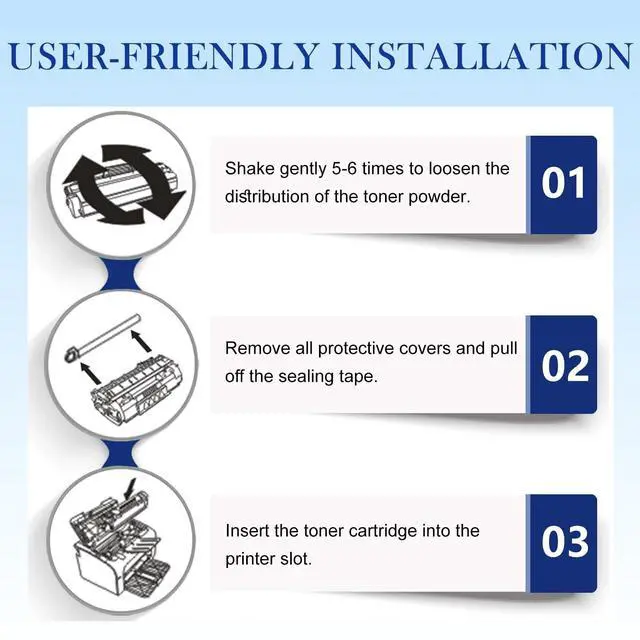 USER-FRIENDLY INSTALLATION

Shake gently 5-6 times to loosen the distribution of the toner powder.

01

Remove all protective covers and pull off the sealing tape.

02

Insert the toner cartridge into the printer slot.

03