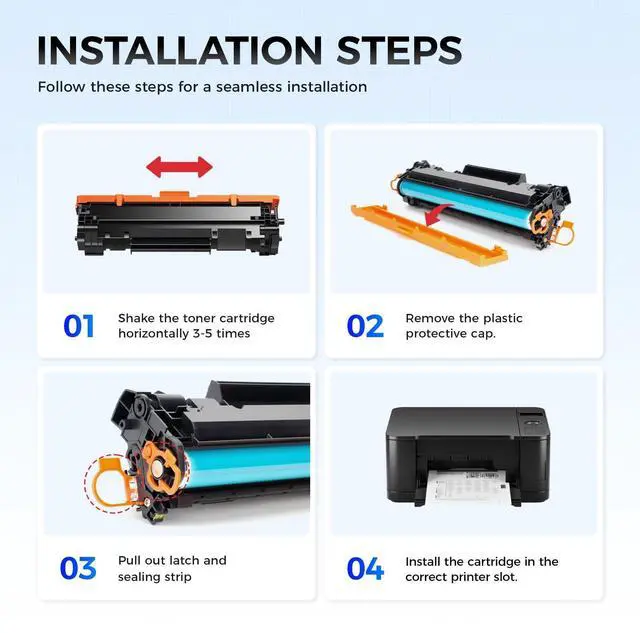 INSTALLATION STEPS

Follow these steps for a seamless installation

01 Shake the toner cartridge horizontally 3-5 times

02 Remove the plastic protective cap.

03 Pull out latch and sealing strip

04 Install the cartridge in the correct printer slot.