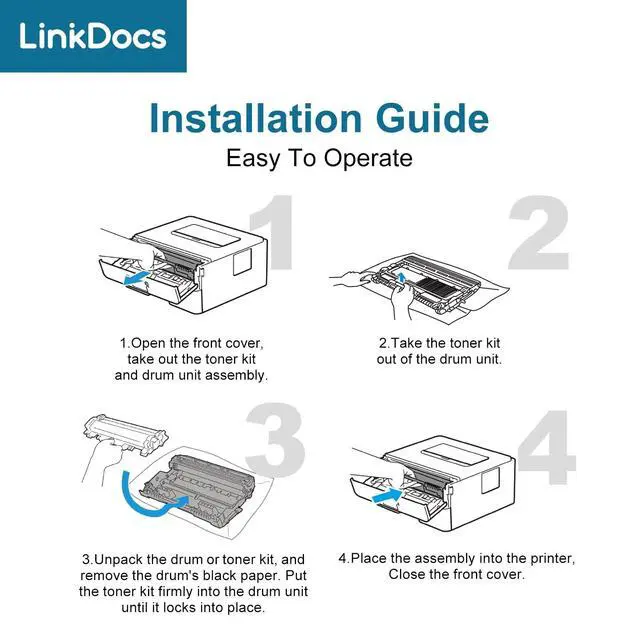 LinkDocs

Installation Guide

Easy To Operate

1

2

1.Open the front cover, take out the toner kit and drum unit assembly.

2.Take the toner kit out of the drum unit.

3

4

3.Unpack the drum or toner kit, and remove the drum's black paper. Put the toner kit firmly into the drum unit until it locks into place.

4.Place the assembly into the printer, Close the front cover.