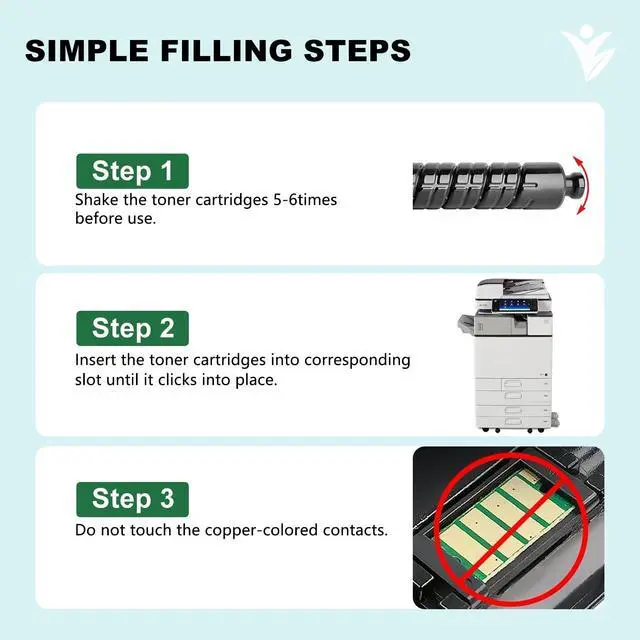 SIMPLE FILLING STEPS

Step 1
Shake the toner cartridges 5-6times before use.

Step 2
Insert the toner cartridges into corresponding slot until it clicks into place.

Step 3
Do not touch the copper-colored contacts.