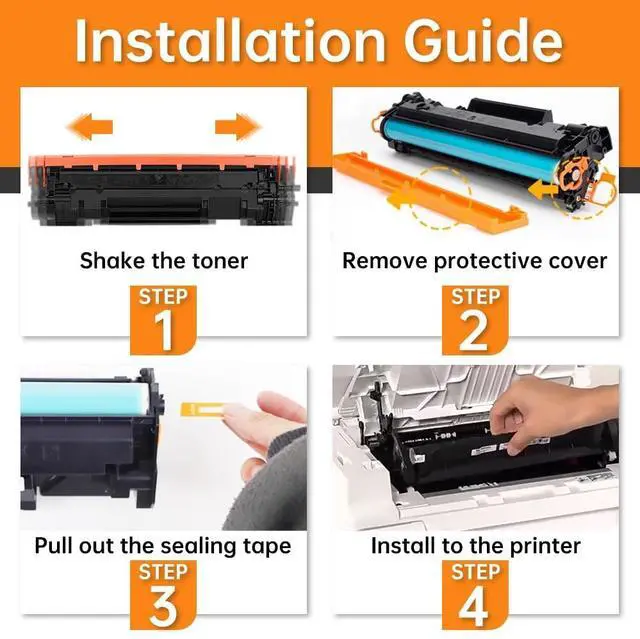 Installation Guide

Shake the toner

STEP
1

Remove protective cover

STEP
2

Pull out the sealing tape

STEP
3

Install to the printer

STEP
4