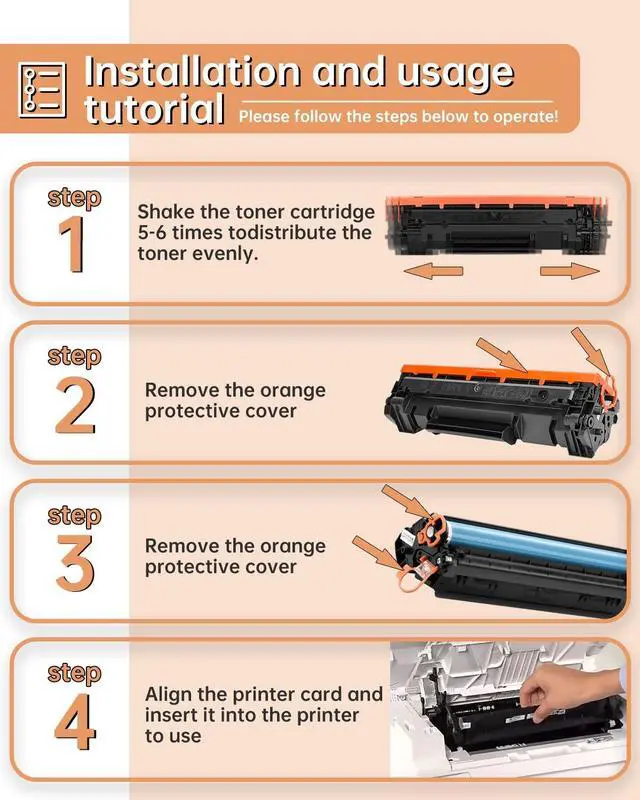 Installation and usage tutorial

Please follow the steps below to operate!

step
1
Shake the toner cartridge 5-6 times todistribute the toner evenly.

step
2
Remove the orange protective cover

step
3
Remove the orange protective cover

step
4
Align the printer card and insert it into the printer to use