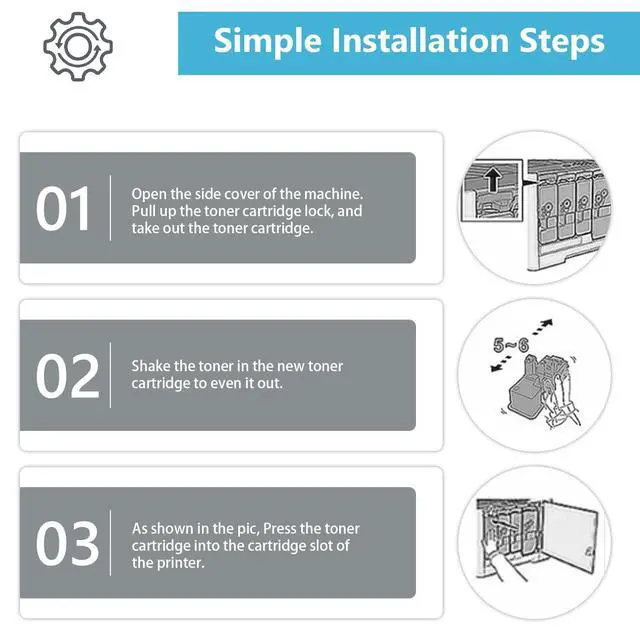 Simple Installation Steps

01

Open the side cover of the machine. Pull up the toner cartridge lock, and take out the toner cartridge.

02

Shake the toner in the new toner cartridge to even it out.

5~6

03

As shown in the pic, Press the toner cartridge into the cartridge slot of the printer.