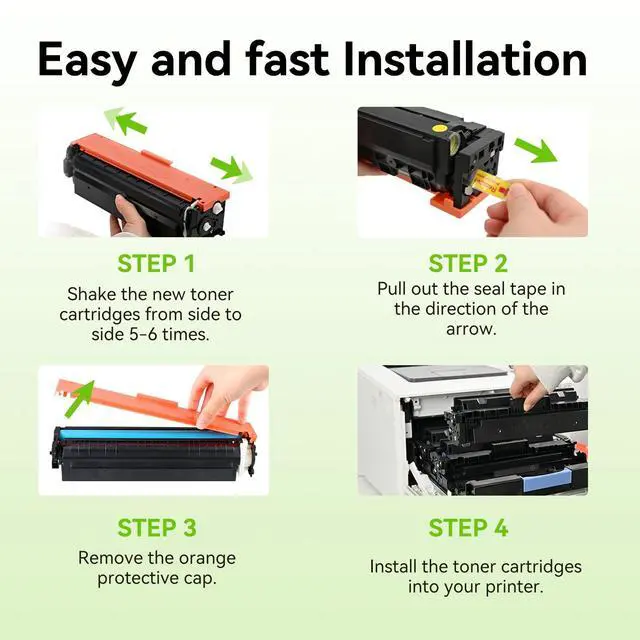 Easy and fast Installation

STEP 1
Shake the new toner cartridges from side to side 5-6 times.

STEP 2
Pull out the seal tape in the direction of the arrow.

STEP 3
Remove the orange protective cap.

STEP 4
Install the toner cartridges into your printer.