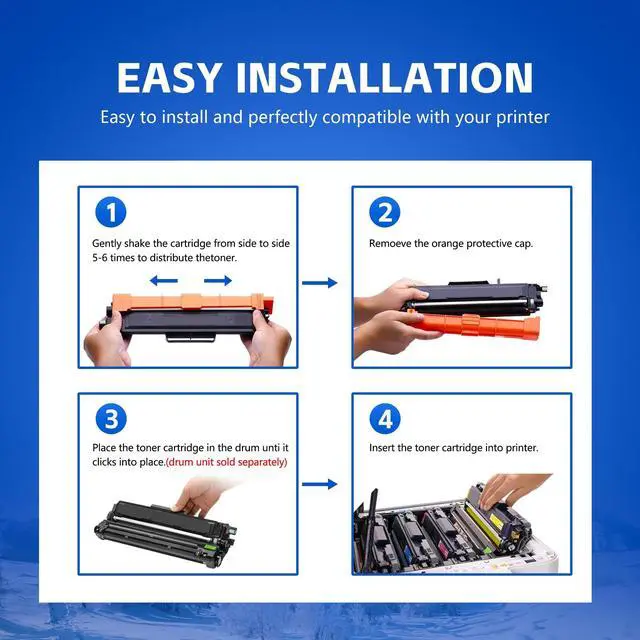 EASY INSTALLATION

Easy to install and perfectly compatible with your printer

1

Gently shake the cartridge from side to side 5-6 times to distribute thetoner.

2

Remoeve the orange protective cap.

3

Place the toner cartridge in the drum unti it clicks into place.(drum unit sold separately)

4

Insert the toner cartridge into printer.