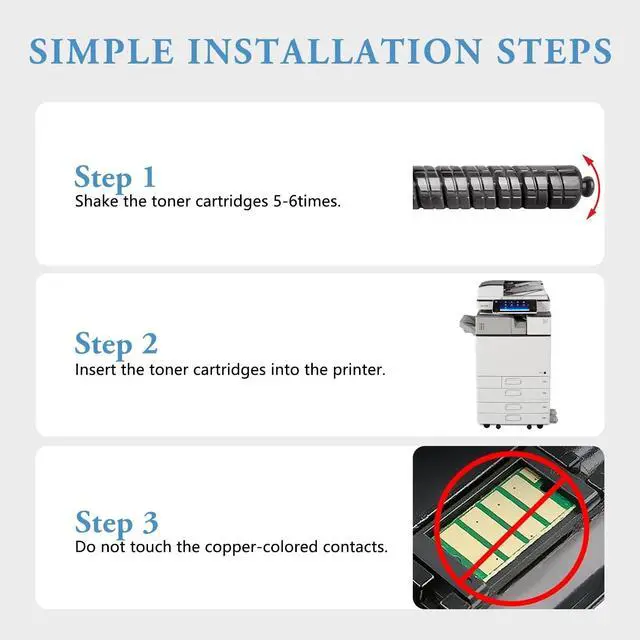 SIMPLE INSTALLATION STEPS

Step 1
Shake the toner cartridges 5-6times.

Step 2
Insert the toner cartridges into the printer.

Step 3
Do not touch the copper-colored contacts.